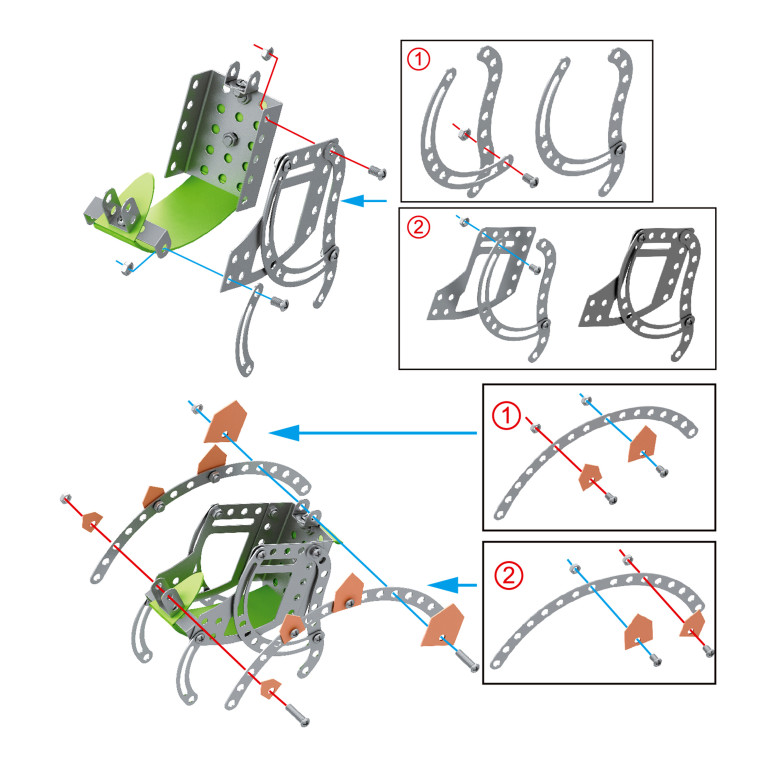 ①

②

①

②