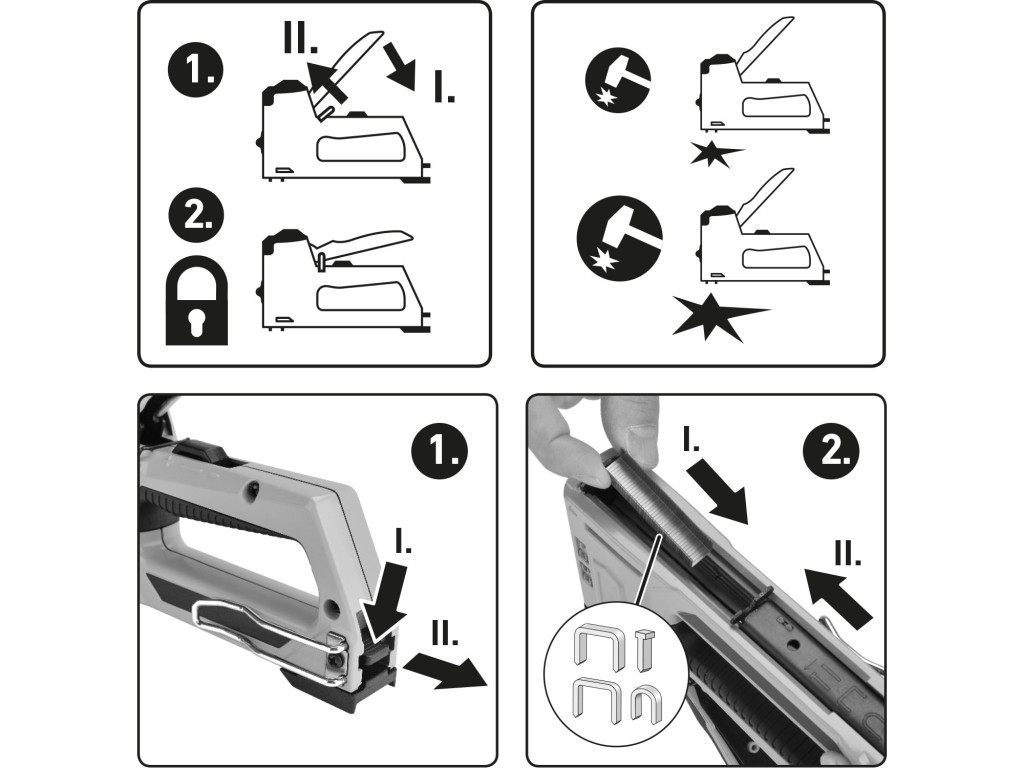 1.
II.
I.
2.
1.
I.
II.
2.
I.
II.