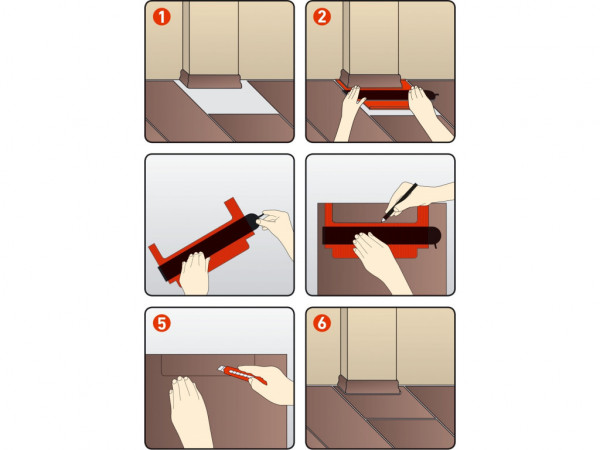 1
2
5
6